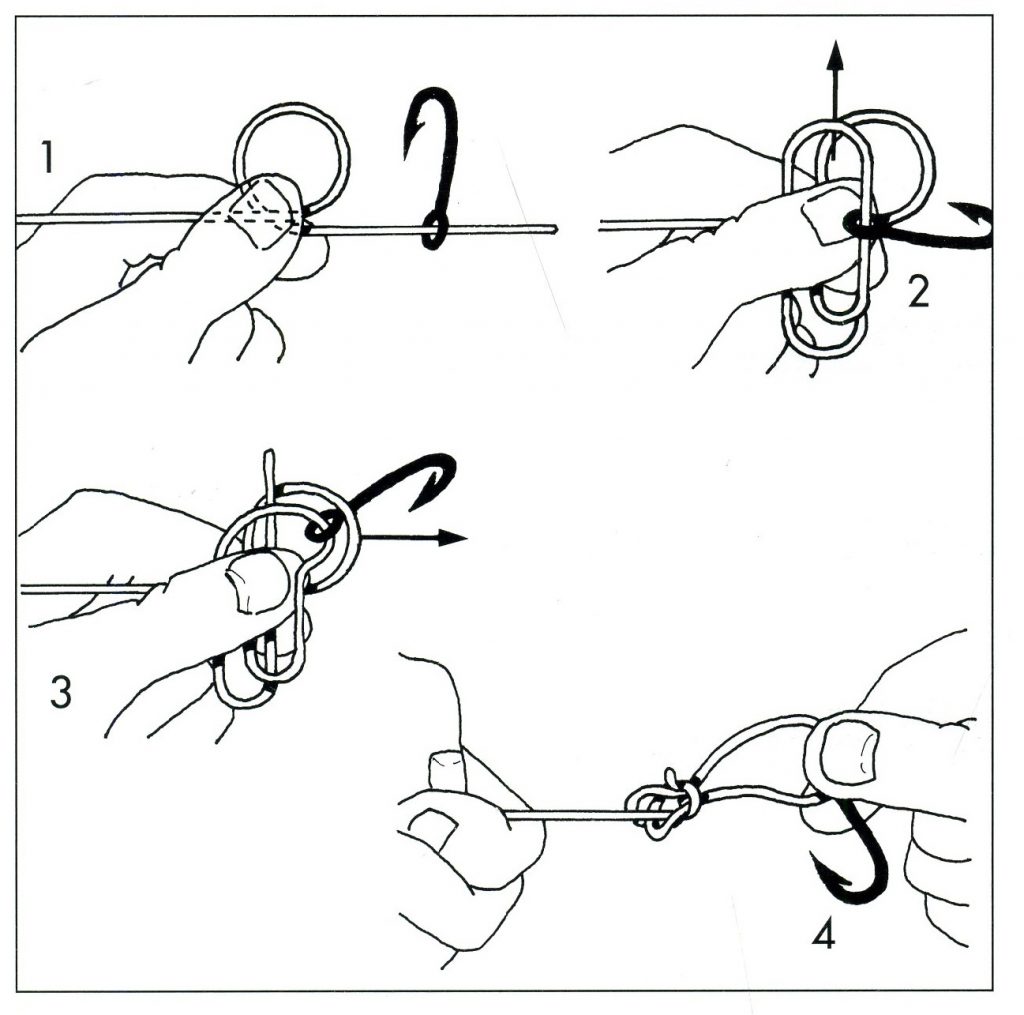 1

2

3

4